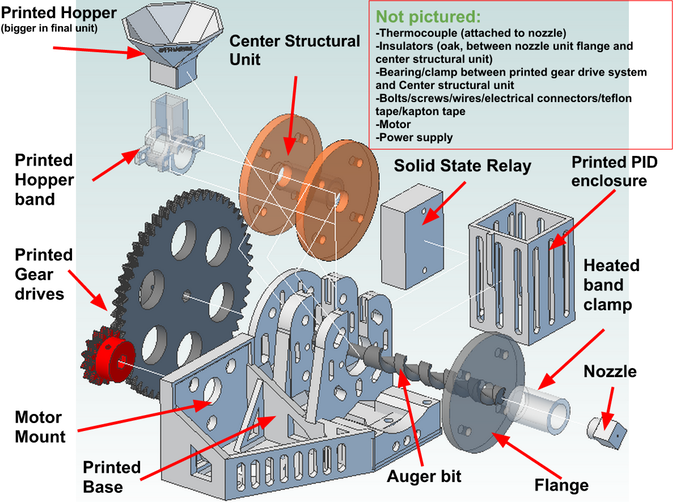 Printed Hopper
(bigger in final unit)

Center Structural Unit

Not pictured:
-Thermocouple (attached to nozzle)
-Insulators (oak, between nozzle unit flange and center structural unit)
-Bearing/clamp between printed gear drive system and Center structural unit
-Bolts/screws/wires/electrical connectors/teflon tape/kapton tape
-Motor
-Power supply

Printed Hopper band

Solid State Relay

Printed PID enclosure

Printed Gear drives

Heated band clamp

Nozzle

Motor Mount

Printed Base

Auger bit

Flange