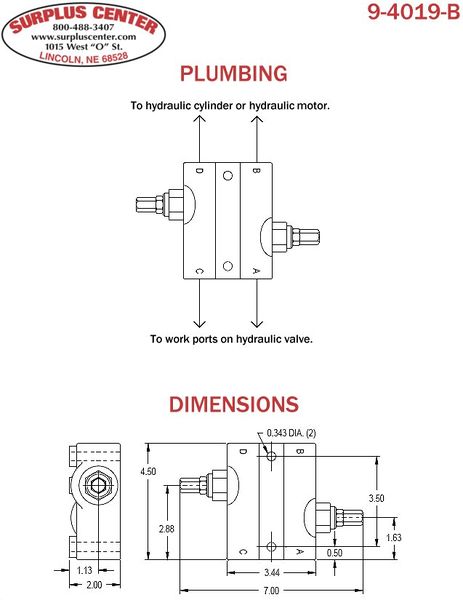 SURPLUS CENTER
800-488-3407
www.surpluscenter.com
1015 West "O" St.
LINCOLN, NE 68528

9-4019-B

PLUMBING

To hydraulic cylinder or hydraulic motor.

D
B
C
A

To work ports on hydraulic valve.

DIMENSIONS

0.343 DIA. (2)
D
B
C
A
4.50
2.88
3.50
1.63
0.50
1.13
2.00
3.44
7.00