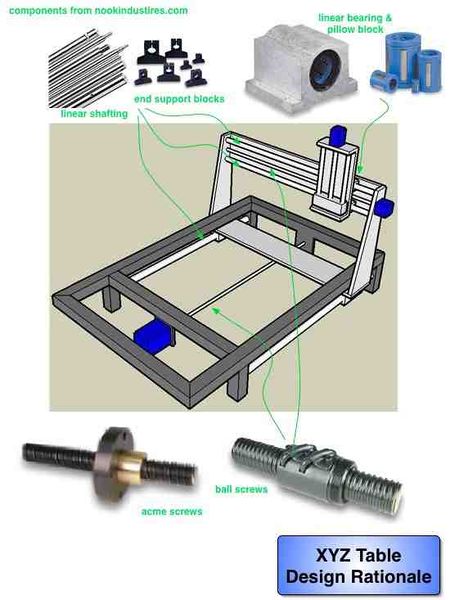 components from nookindustires.com

linear bearing & pillow block

end support blocks

linear shafting

ball screws

acme screws

XYZ Table Design Rationale